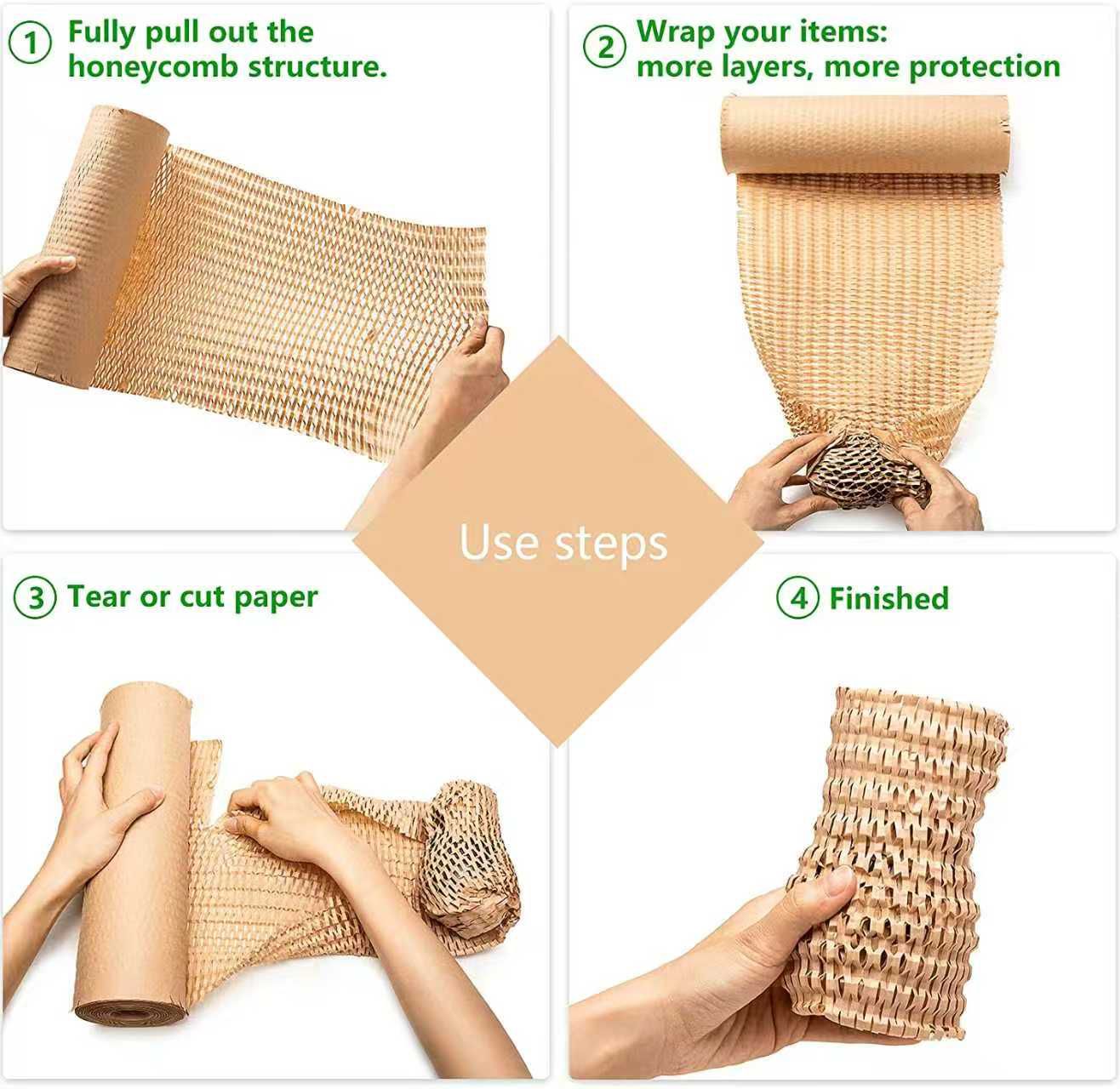 ① Fully pull out the honeycomb structure.

② Wrap your items: more layers, more protection

Use steps

③ Tear or cut paper

④ Finished